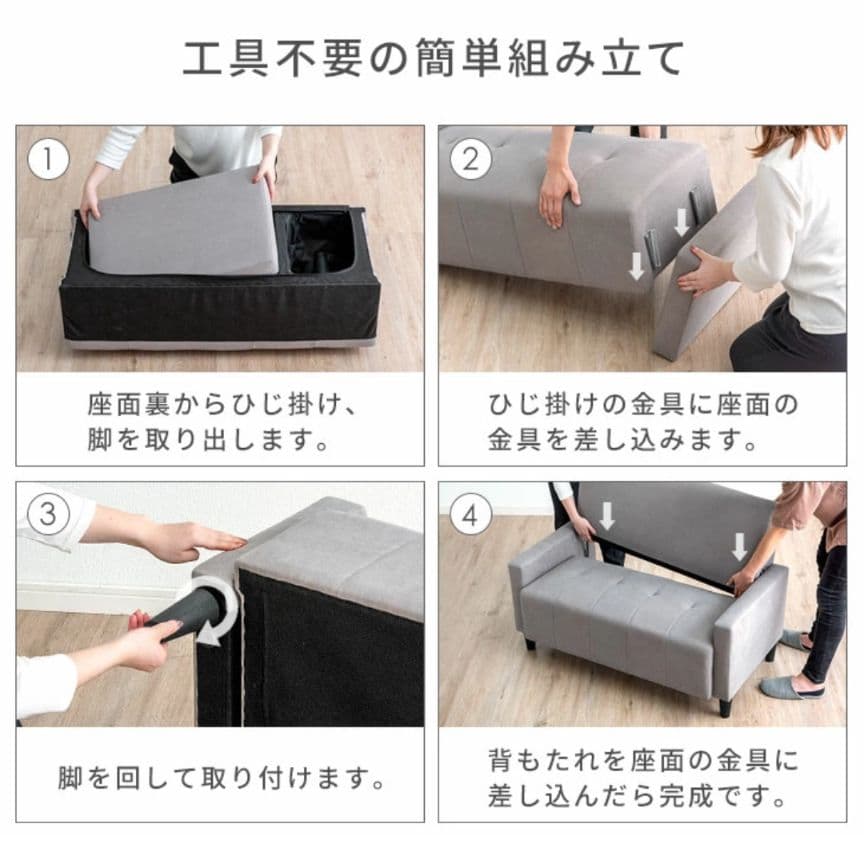 工具不要の簡単組み立て

1

座面裏からひじ掛け、脚を取り出します。

2

ひじ掛けの金具に座面の金具を差し込みます。

3

脚を回して取り付けます。

4

背もたれを座面の金具に差し込んだら完成です。