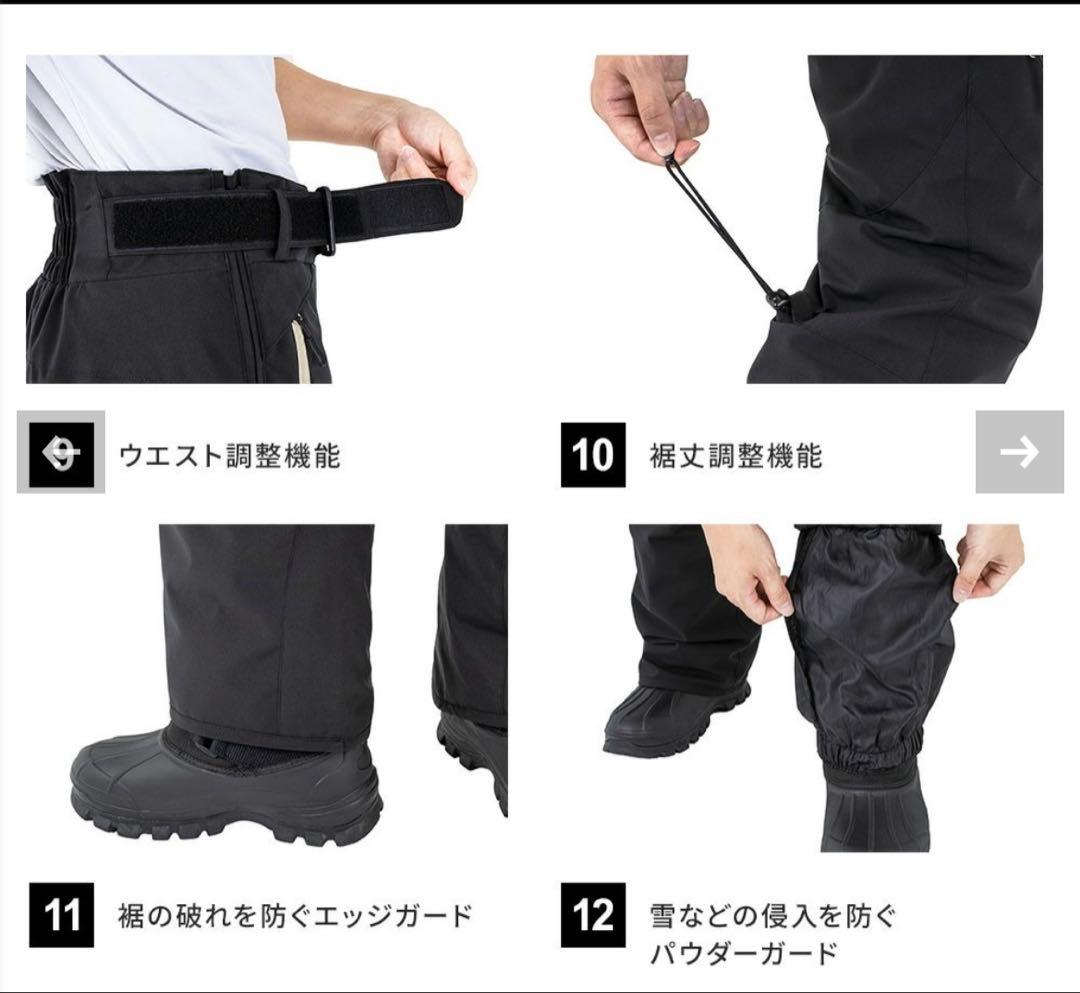 9 ウエスト調整機能

10 裾丈調整機能

→

11 裾の破れを防ぐエッジガード

12 雪などの侵入を防ぐ パウダーガード