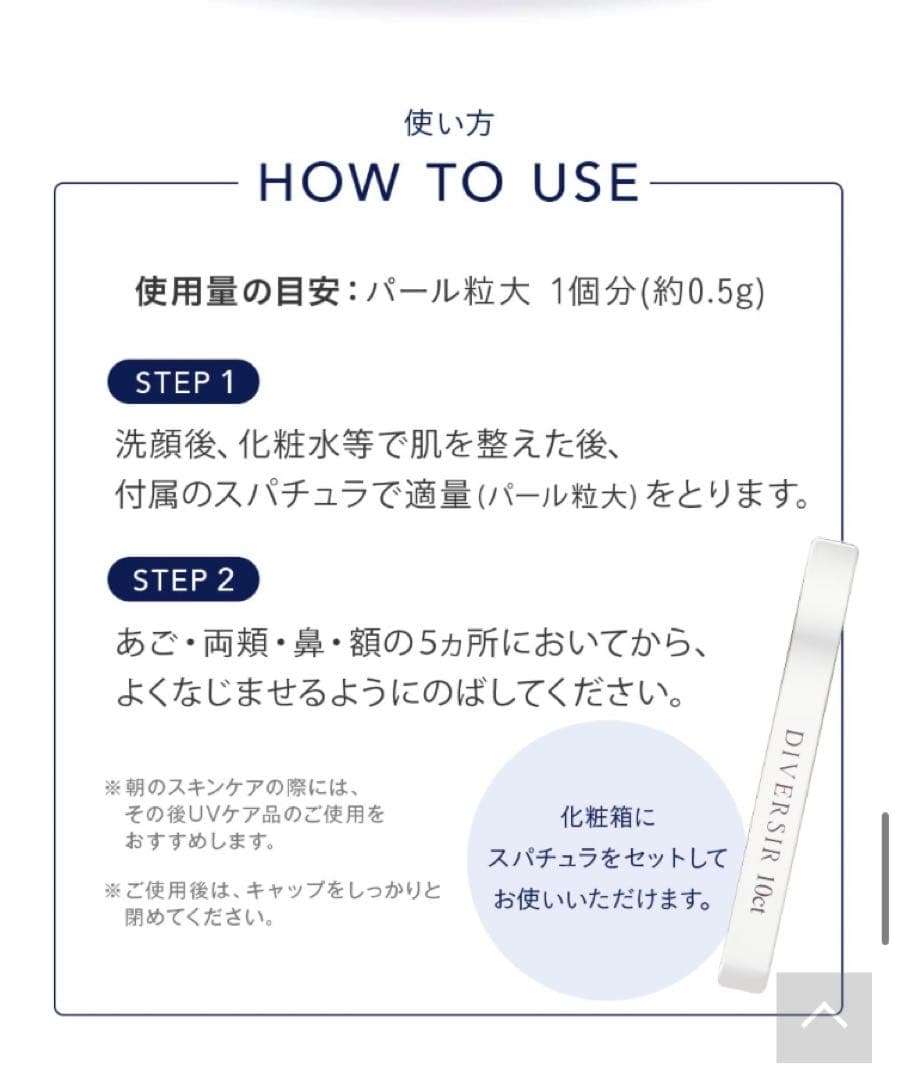 使い方
HOW TO USE

使用量の目安：パール粒大 1個分(約0.5g)

STEP 1
洗顔後、化粧水等で肌を整えた後、
付属のスパチュラで適量(パール粒大)をとります。

STEP 2
あご・両頬・鼻・額の5ヵ所においてから、
よくなじませるようにのばしてください。

※朝のスキンケアの際には、その後UVケア品のご使用をおすすめします。

※ご使用後は、キャップをしっかりと閉めてください。

化粧箱に
スパチュラをセットして
お使いいただけます。

DIVERSIR 10ct