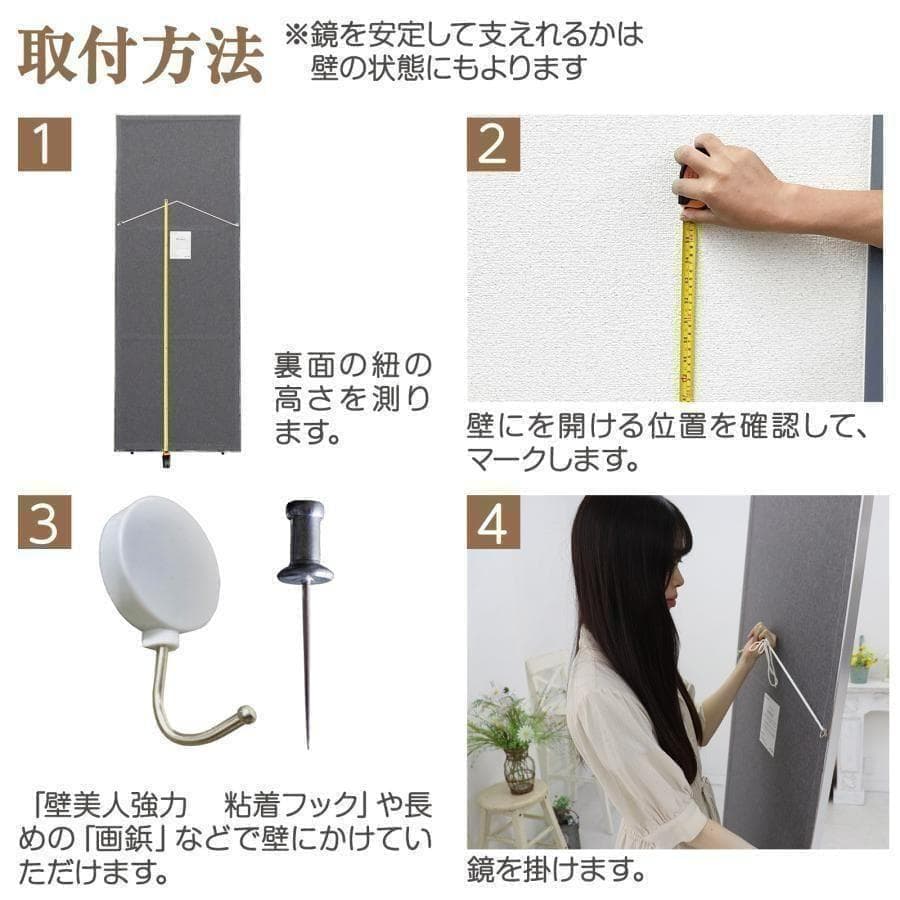 取付方法 ※鏡を安定して支えれるかは壁の状態にもよります

1

裏面の紐の高さを測ります。

2

壁にを開ける位置を確認して、マークします。

3

「壁美人強力　粘着フック」や長めの「画鋲」などで壁にかけていただけます。

4

鏡を掛けます。