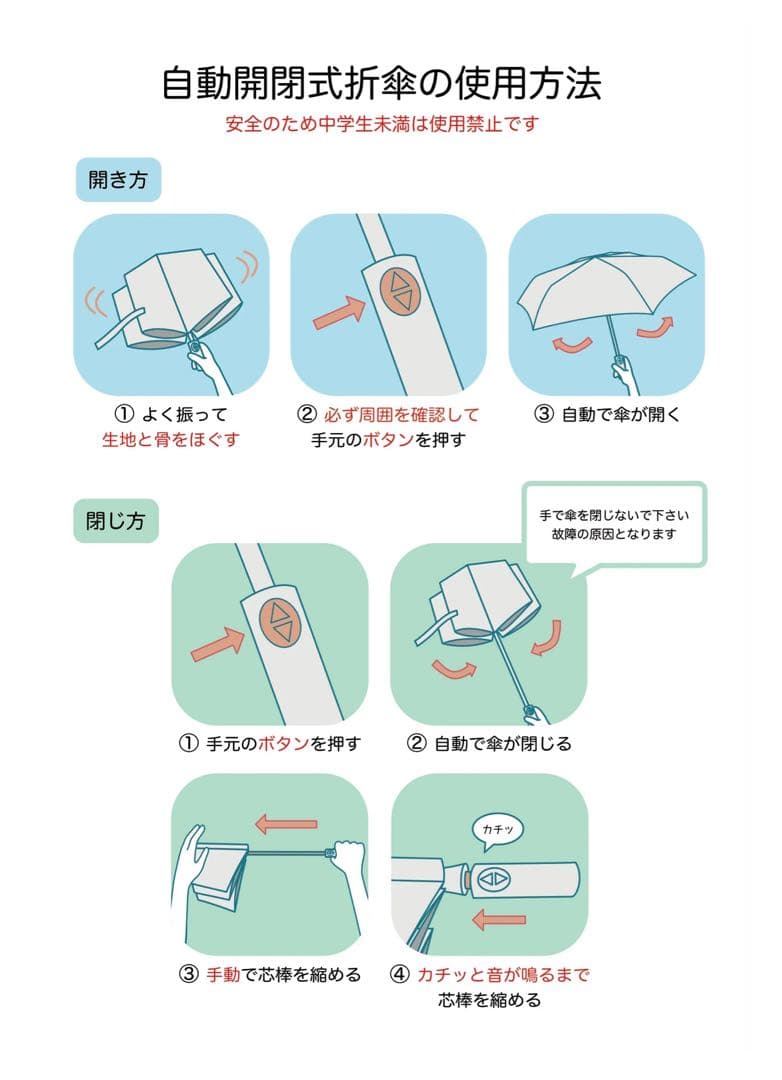 自動開閉式折傘の使用方法
安全のため中学生未満は使用禁止です

開き方

① よく振って
生地と骨をほぐす

② 必ず周囲を確認して
手元のボタンを押す

③ 自動で傘が開く

閉じ方

手で傘を閉じないで下さい
故障の原因となります

① 手元のボタンを押す

② 自動で傘が閉じる

カチッ

③ 手動で芯棒を縮める

④ カチッと音が鳴るまで
芯棒を縮める