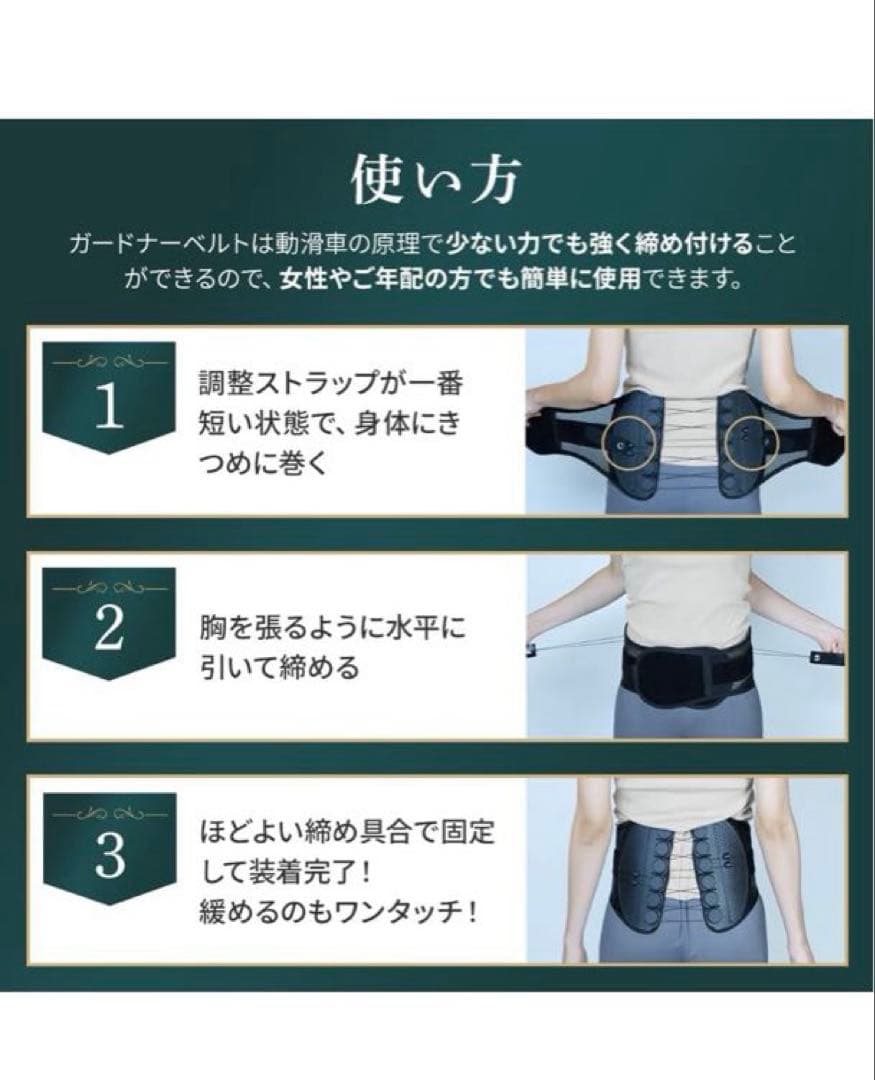 使い方

ガードナーベルトは動滑車の原理で少ない力でも強く締め付けることができるので、女性やご年配の方でも簡単に使用できます。

1

調整ストラップが一番短い状態で、身体にきつめに巻く

2

胸を張るように水平に引いて締める

3

ほどよい締め具合で固定して装着完了！
緩めるのもワンタッチ！